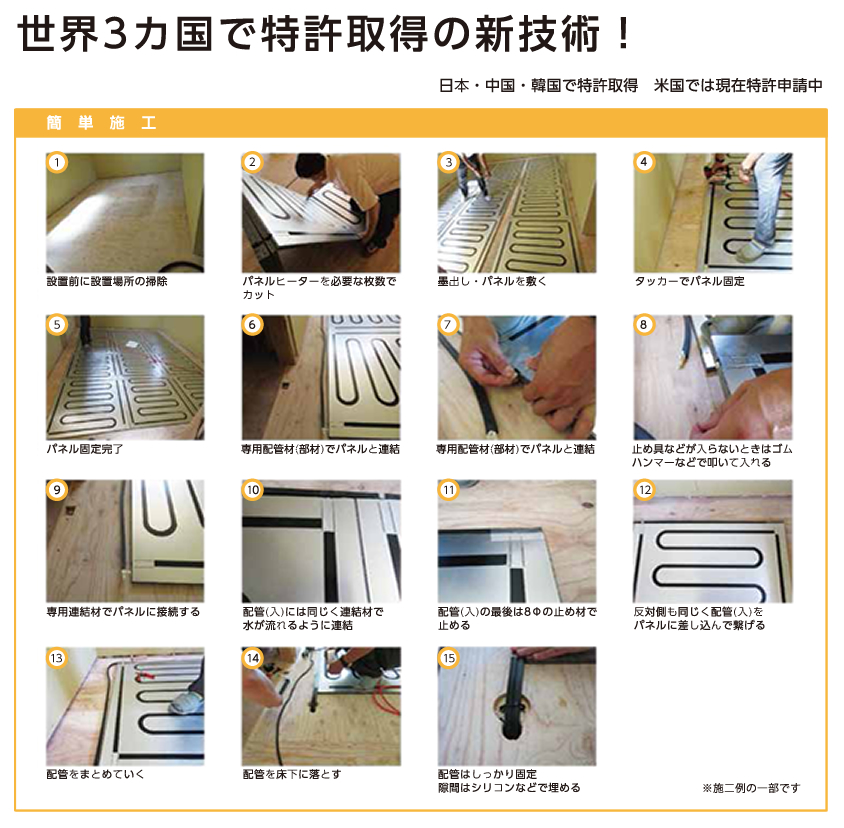 世界3カ国で特許取得の新技術！

日本・中国・韓国で特許取得　米国では現在特許申請中

簡単施工

1
設置前に設置場所の掃除

2
パネルヒーターを必要な枚数でカット

3
墨出し・パネルを敷く

4
タッカーでパネル固定

5
パネル固定完了

6
専用配管材(部材)でパネルと連結

7
専用配管材(部材)でパネルと連結

8
止め具などが入らないときはゴムハンマーなどで叩いて入れる

9
専用連結材でパネルに接続する

10
配管(入)には同じく連結材で水が流れるように連結

11
配管(入)の最後は8Φの止め材で止める

12
反対側も同じく配管(入)をパネルに差し込んで繋げる

13
配管をまとめていく

14
配管を床下に落とす

15
配管はしっかり固定
隙間はシリコンなどで埋める

※施工例の一部です